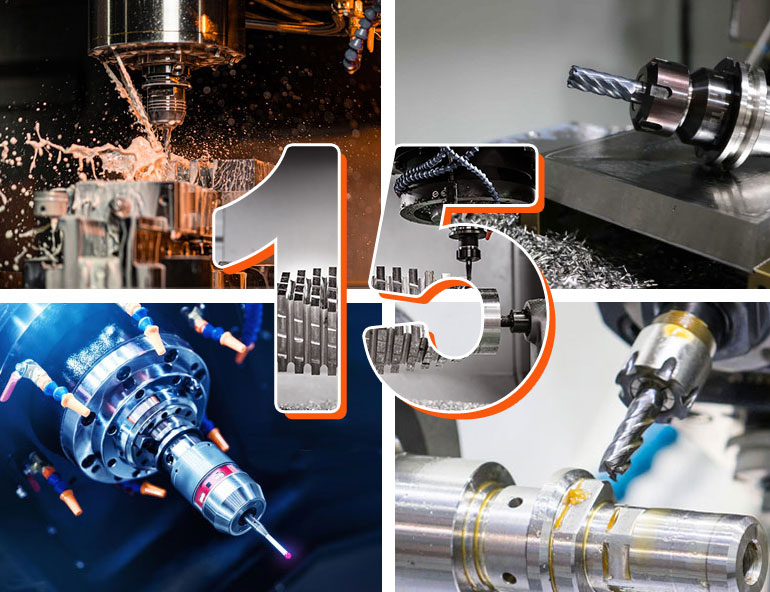 15